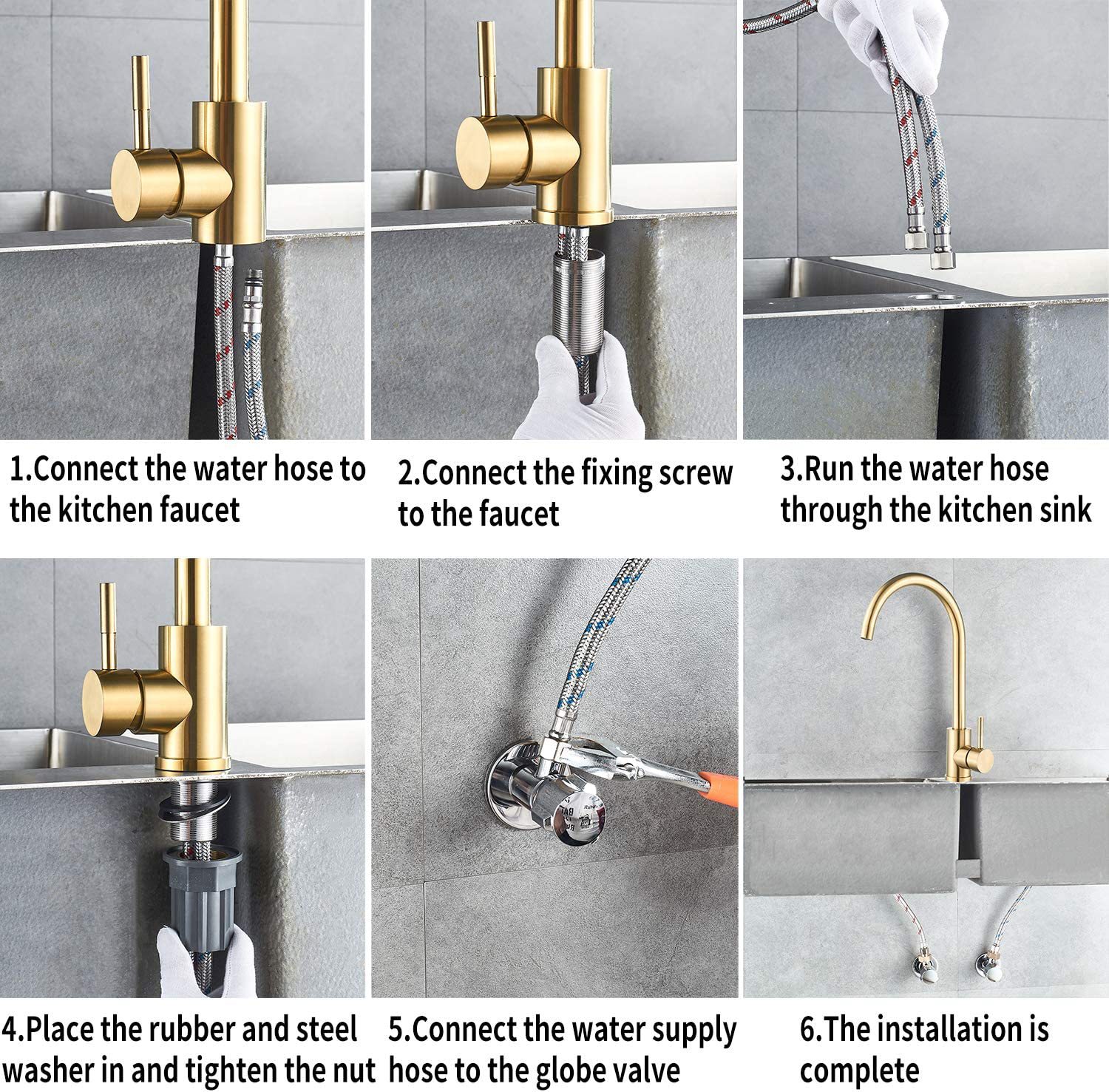 1.Connect the water hose to the kitchen faucet

2.Connect the fixing screw to the faucet

3.Run the water hose through the kitchen sink

4.Place the rubber and steel washer in and tighten the nut

5.Connect the water supply hose to the globe valve

6.The installation is complete